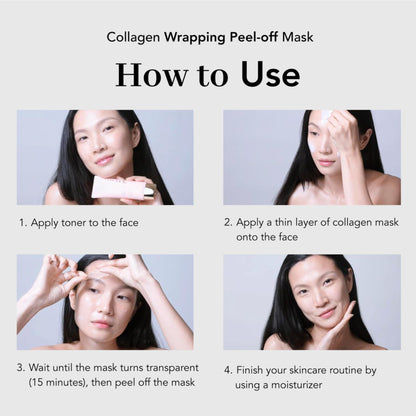 Collagen Wrapping Peel-off Mask

How to Use

1. Apply toner to the face

2. Apply a thin layer of collagen mask onto the face

3. Wait until the mask turns transparent (15 minutes), then peel off the mask

4. Finish your skincare routine by using a moisturizer